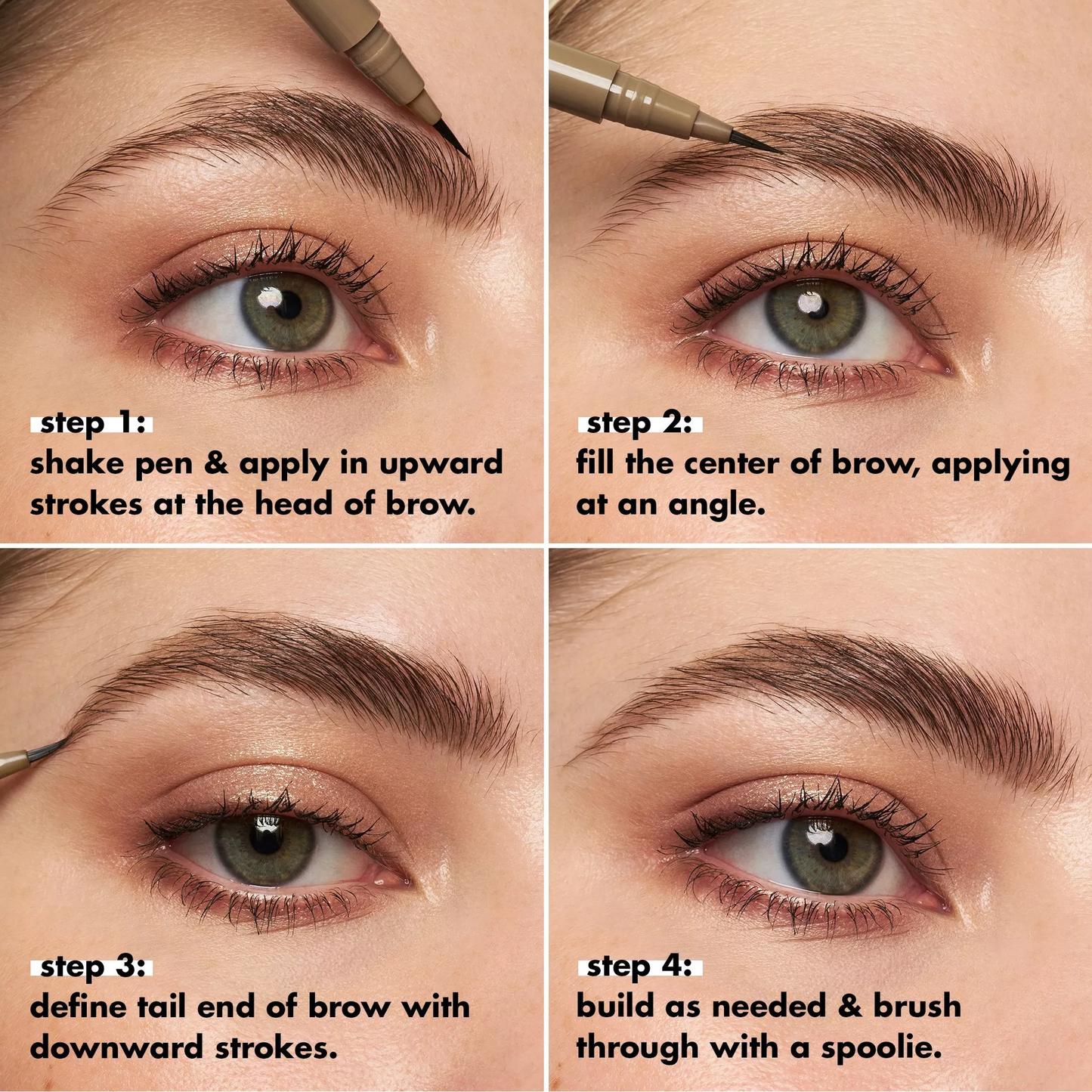 step 1:
shake pen & apply in upward strokes at the head of brow.

step 2:
fill the center of brow, applying at an angle.

step 3:
define tail end of brow with downward strokes.

step 4:
build as needed & brush through with a spoolie.