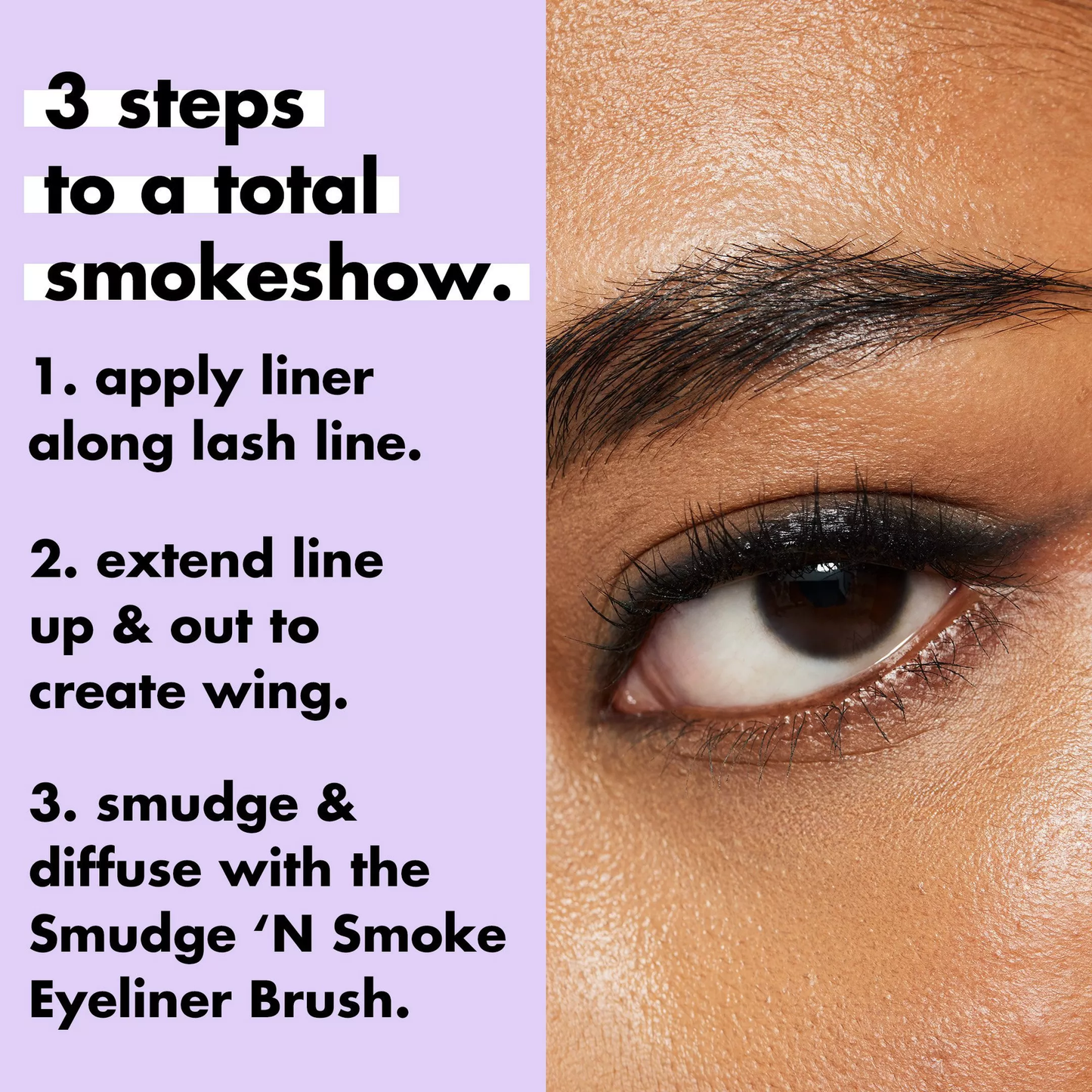 3 steps to a total smokeshow.

1. apply liner along lash line.

2. extend line up & out to create wing.

3. smudge & diffuse with the Smudge ‘N Smoke Eyeliner Brush.