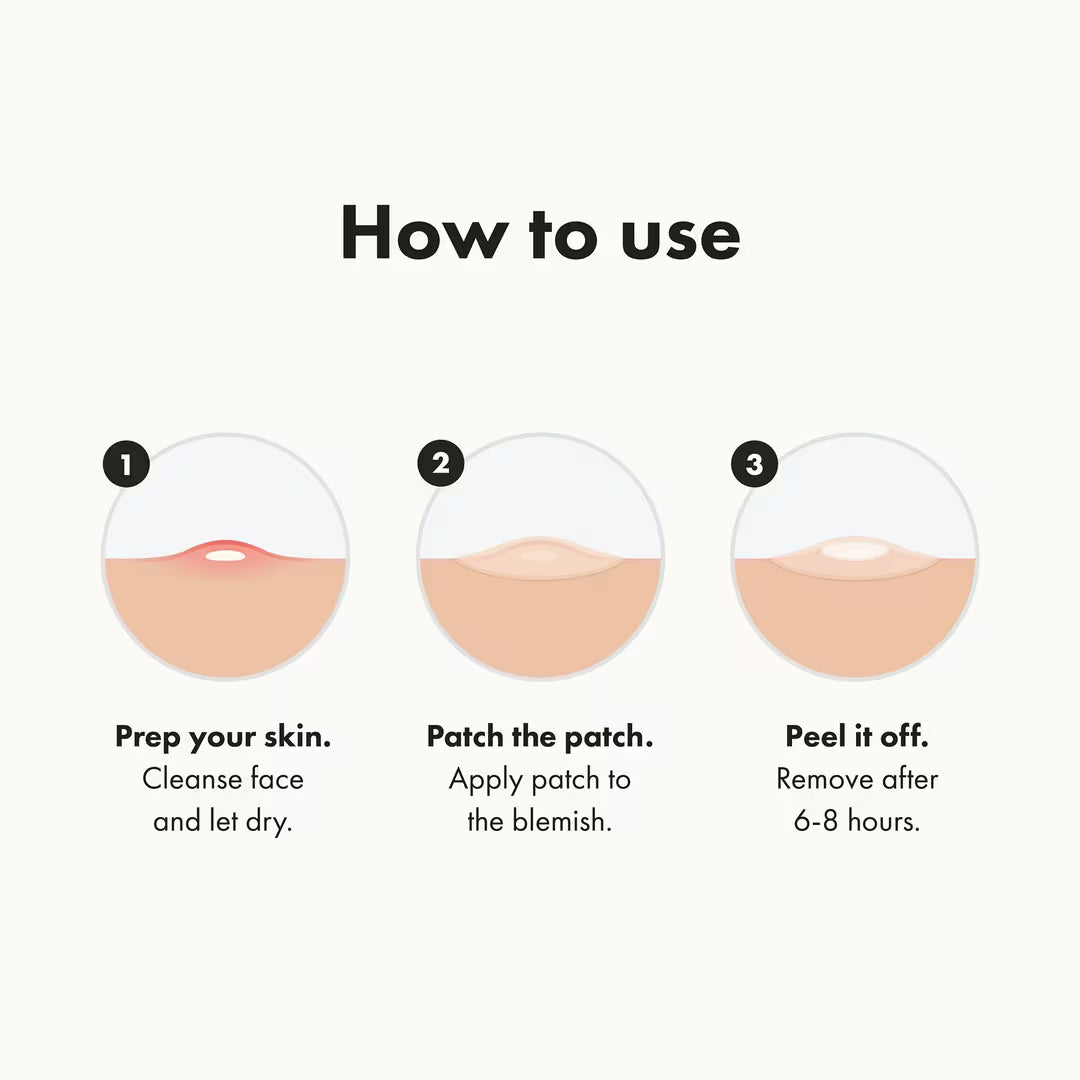 How to use

1

Prep your skin.
Cleanse face and let dry.

2

Patch the patch.
Apply patch to the blemish.

3

Peel it off.
Remove after 6-8 hours.