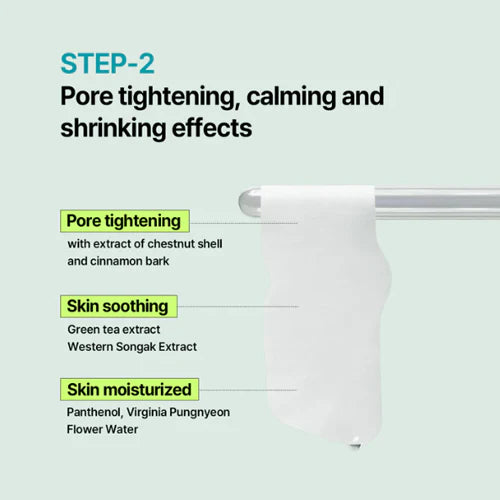 STEP-2
Pore tightening, calming and shrinking effects

Pore tightening
with extract of chestnut shell and cinnamon bark

Skin soothing
Green tea extract
Western Songak Extract

Skin moisturized
Panthenol, Virginia Pungnyeon Flower Water